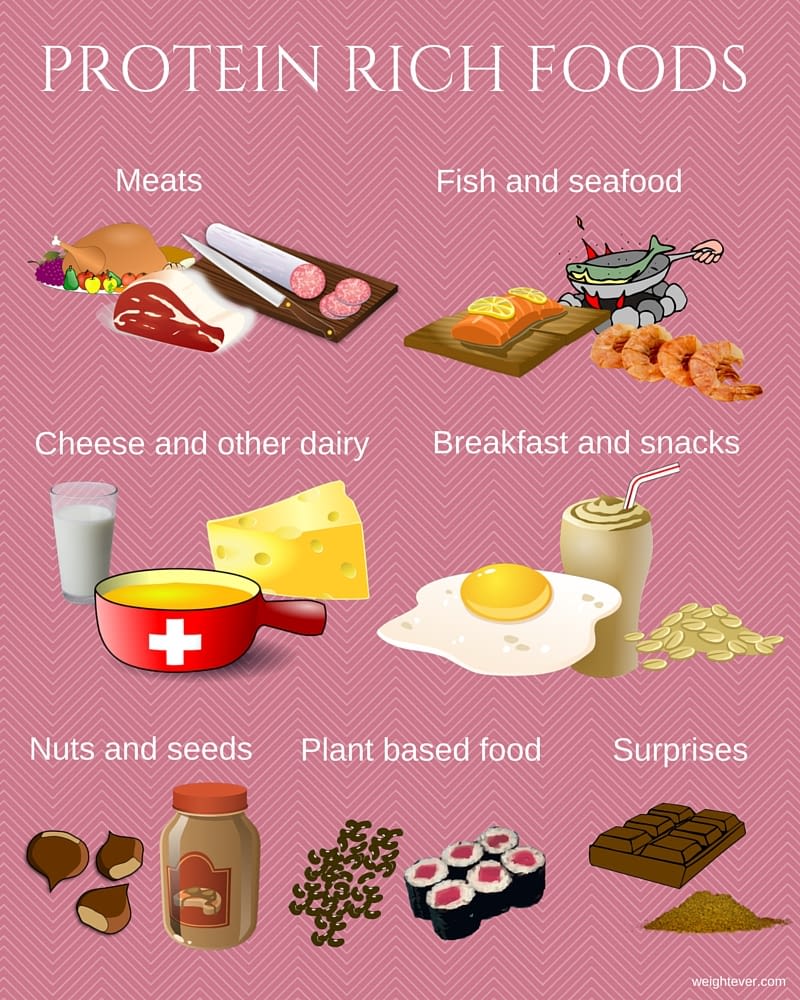 PROTEIN RICH FOODS

Meats

Fish and seafood

Cheese and other dairy

Breakfast and snacks

Nuts and seeds

Plant based food

Surprises

weightever.com